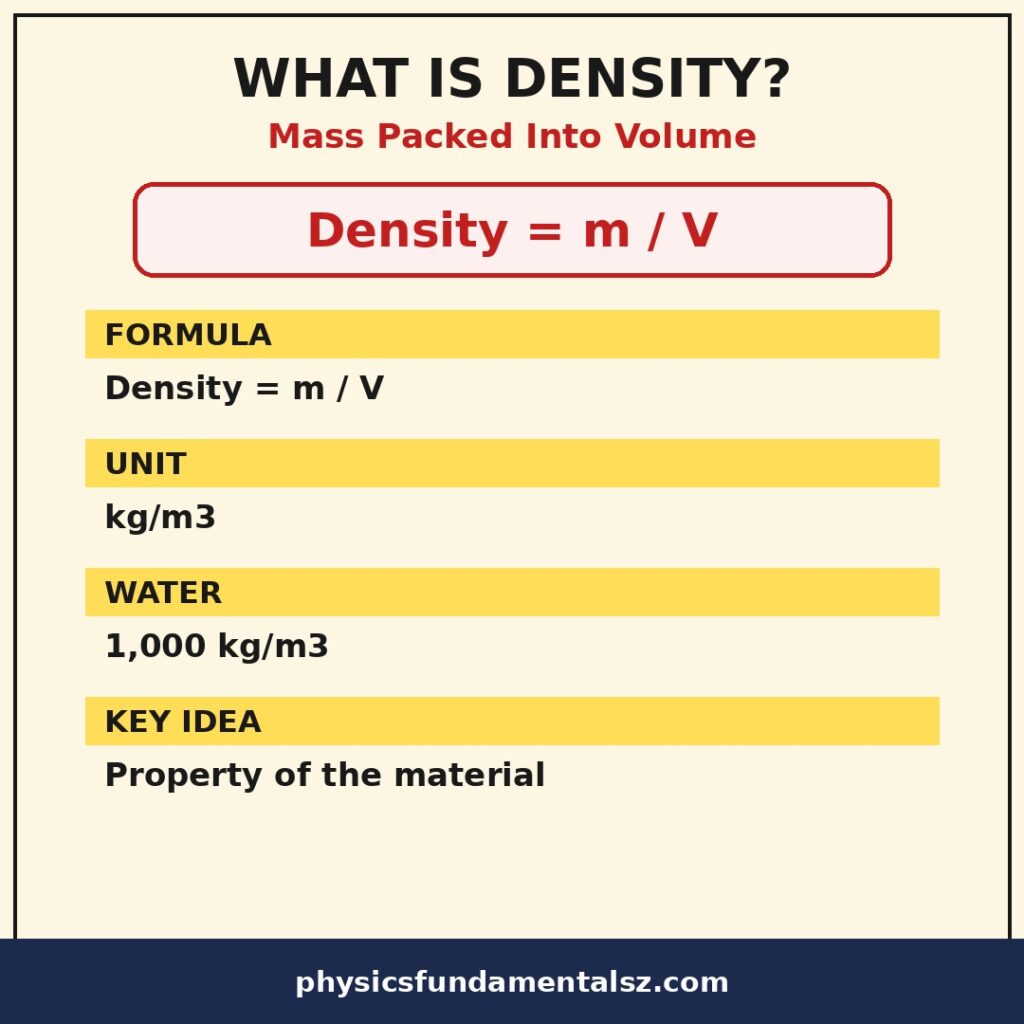 WHAT IS DENSITY?
Mass Packed Into Volume

Density = m / V

FORMULA
Density = m / V

UNIT
kg/m3

WATER
1,000 kg/m3

KEY IDEA
Property of the material

physicsfundamentalsz.com