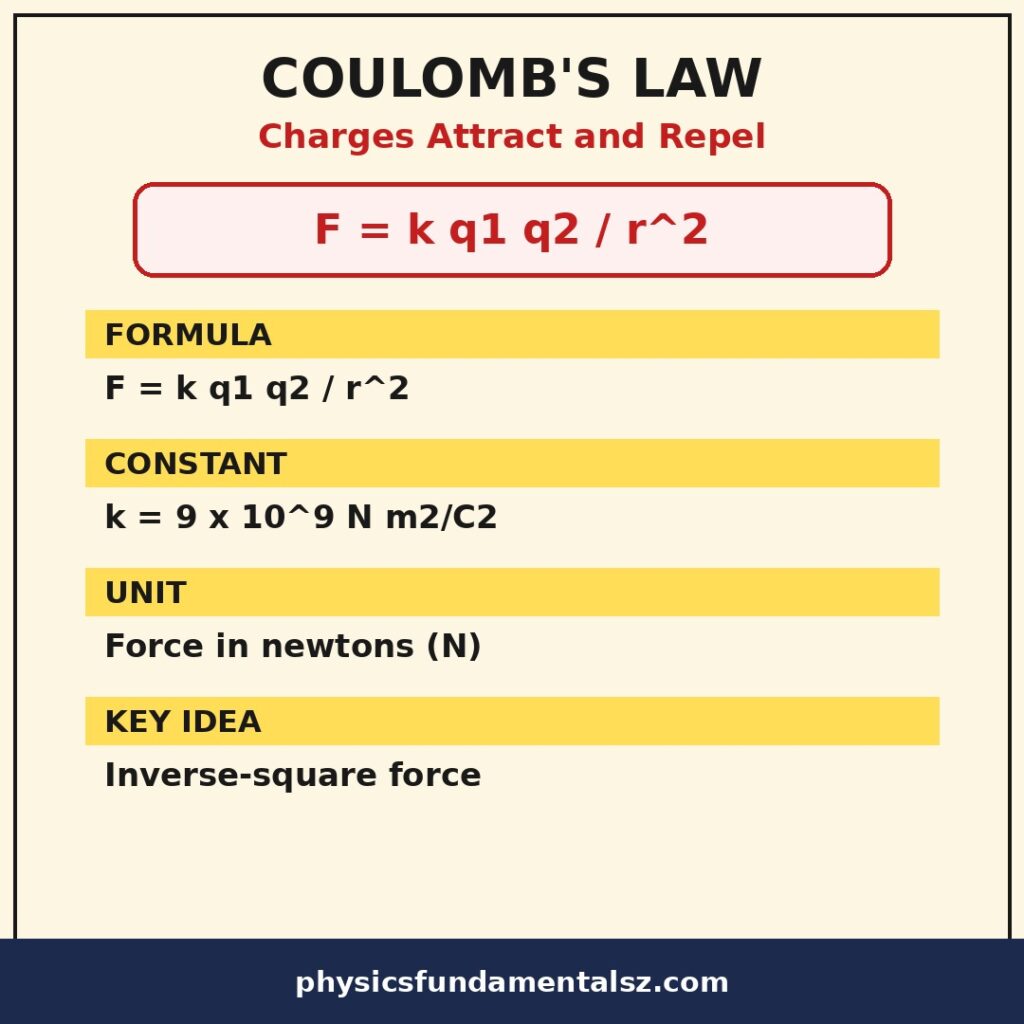 COULOMB'S LAW

Charges Attract and Repel

F = k q1 q2 / r^2

FORMULA

F = k q1 q2 / r^2

CONSTANT

k = 9 x 10^9 N m2/C2

UNIT

Force in newtons (N)

KEY IDEA

Inverse-square force

physicsfundamentalsz.com